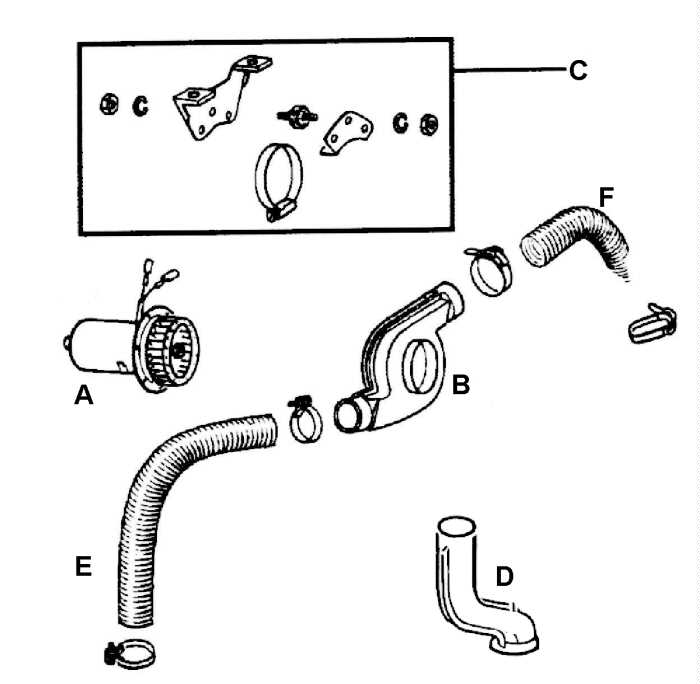 C
F
A
B
E
D